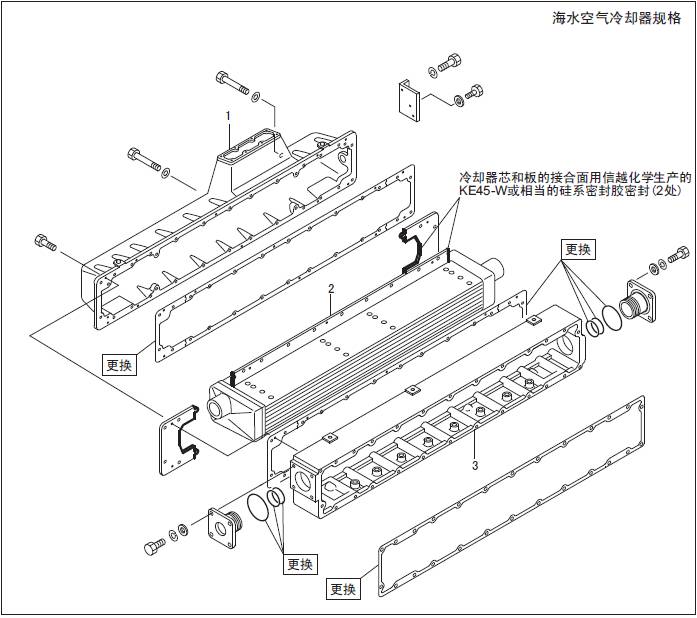 海水空气冷却器规格

1

冷却器芯和板的接合面用信越化学生产的KE45-W或相当的硅系密封胶密封(2处)

更换

2

更换

3

更换

更换