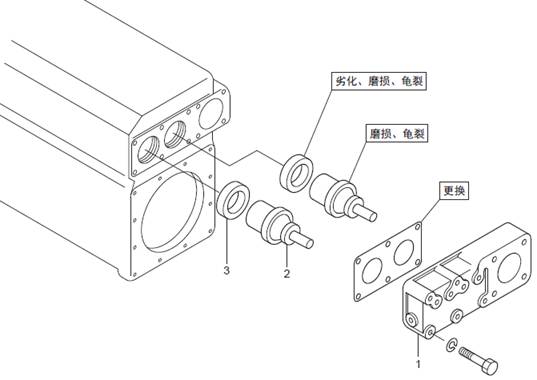 劣化、磨损、龟裂

磨损、龟裂

更换

3

2

1