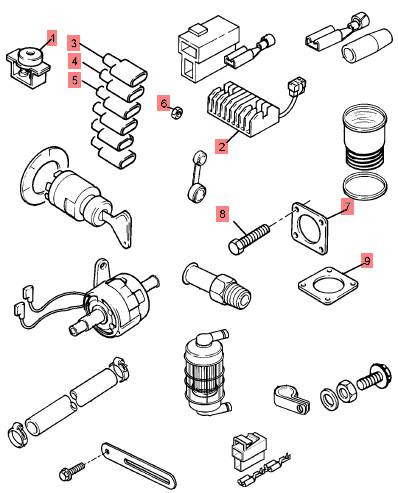 1
3
4
5
6
2
8
7
9