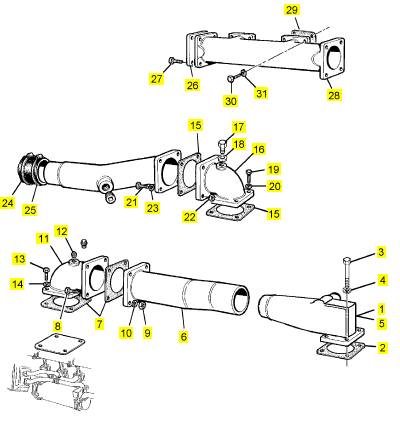 29
27
26
30
31
28
15
17
18
16
19
20
24
25
21
23
22
15
12
11
13
14
8
7
10
9
6
3
4
1
5
2