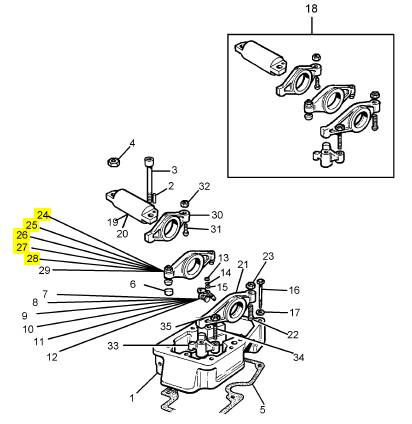 18

4

3

2

32

24

25

26

27

28

29

19

20

30

31

13

14

15

21

23

6

7

8

9

10

11

12

16

17

35

22

33

34

1

5