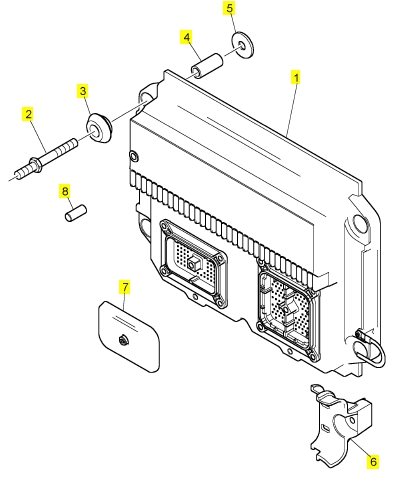 5
4
1
3
2
8
7
6