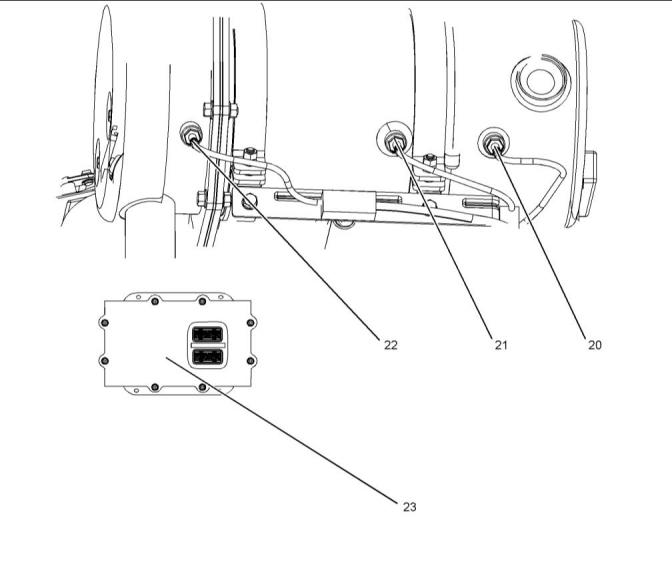 22
21
20
23