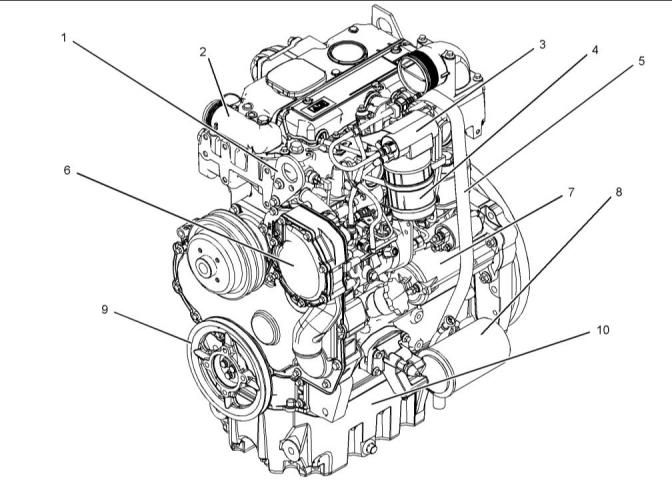 1
2
3
4
5
6
7
8
9
10