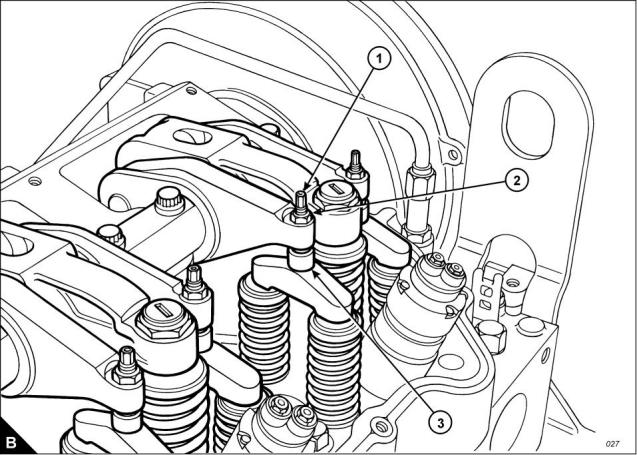 1
2
3
B
027